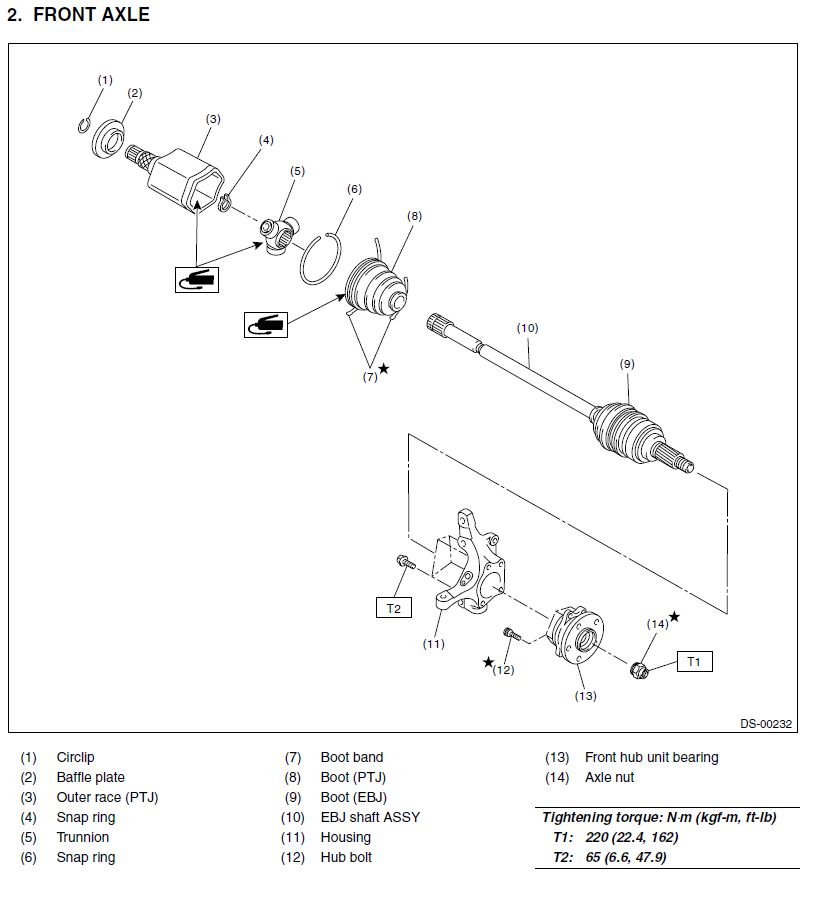 2. FRONT AXLE

(1)
(2)
(3)
(4)
(5)
(6)
(8)
(7)★
(10)
(9)
T2
(11)
★(12)
(13)
(14)★
T1
DS-00232

(1) Circlip
(2) Baffle plate
(3) Outer race (PTJ)
(4) Snap ring
(5) Trunnion
(6) Snap ring

(7) Boot band
(8) Boot (PTJ)
(9) Boot (EBJ)
(10) EBJ shaft ASSY
(11) Housing
(12) Hub bolt

(13) Front hub unit bearing
(14) Axle nut

Tightening torque: N·m (kgf-m, ft-lb)
T1: 220 (22.4, 162)
T2: 65 (6.6, 47.9)