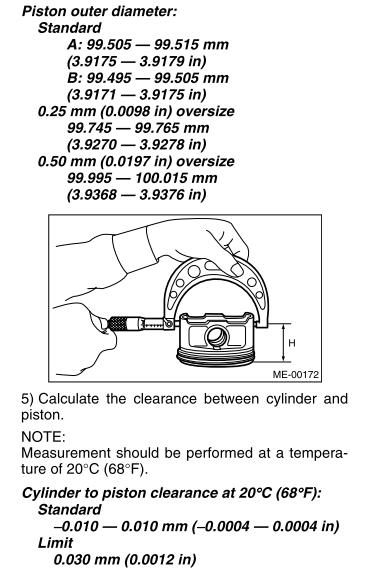 Piston outer diameter:
Standard
A: 99.505 — 99.515 mm
(3.9175 — 3.9179 in)
B: 99.495 — 99.505 mm
(3.9171 — 3.9175 in)
0.25 mm (0.0098 in) oversize
99.745 — 99.765 mm
(3.9270 — 3.9278 in)
0.50 mm (0.0197 in) oversize
99.995 — 100.015 mm
(3.9368 — 3.9376 in)

H

ME-00172

5) Calculate the clearance between cylinder and piston.

NOTE:
Measurement should be performed at a temperature of 20°C (68°F).

Cylinder to piston clearance at 20°C (68°F):
Standard
–0.010 — 0.010 mm (–0.0004 — 0.0004 in)
Limit
0.030 mm (0.0012 in)